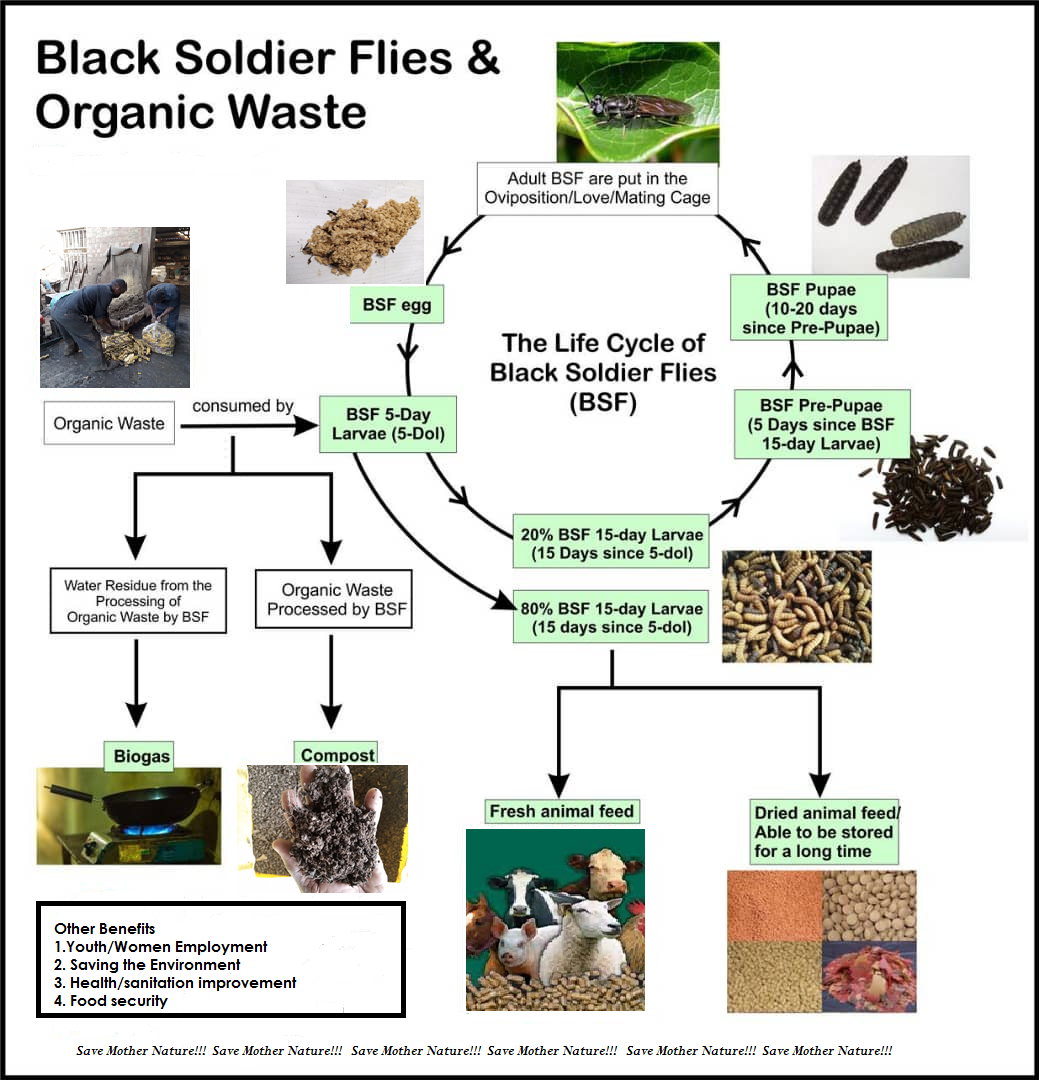 Black Soldier Flies & Organic Waste

Adult BSF are put in the Oviposition/Love/Mating Cage

BSF egg

The Life Cycle of Black Soldier Flies (BSF)

BSF Pupae (10-20 days since Pre-Pupae)

BSF Pre-Pupae (5 Days since BSF 15-day Larvae)

Organic Waste

consumed by

BSF 5-Day Larvae (5-Dol)

20% BSF 15-day Larvae (15 Days since 5-dol)

80% BSF 15-day Larvae (15 days since 5-dol)

Water Residue from the Processing of Organic Waste by BSF

Organic Waste Processed by BSF

Biogas

Compost

Fresh animal feed

Dried animal feed/ Able to be stored for a long time

Other Benefits
1.Youth/Women Employment
2. Saving the Environment
3. Health/sanitation improvement
4. Food security

Save Mother Nature!!! Save Mother Nature!!! Save Mother Nature!!! Save Mother Nature!!! Save Mother Nature!!! Save Mother Nature!!!